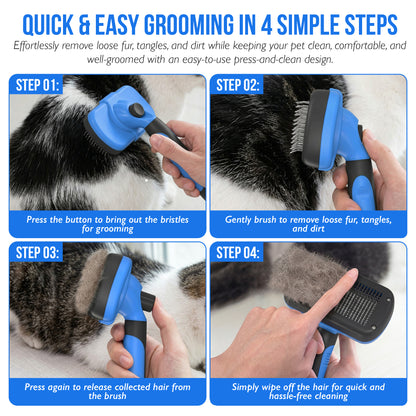 QUICK & EASY GROOMING IN 4 SIMPLE STEPS

Effortlessly remove loose fur, tangles, and dirt while keeping your pet clean, comfortable, and well-groomed with an easy-to-use press-and-clean design.

STEP 01:

Press the button to bring out the bristles for grooming

STEP 02:

Gently brush to remove loose fur, tangles, and dirt

STEP 03:

Press again to release collected hair from the brush

STEP 04:

Simply wipe off the hair for quick and hassle-free cleaning