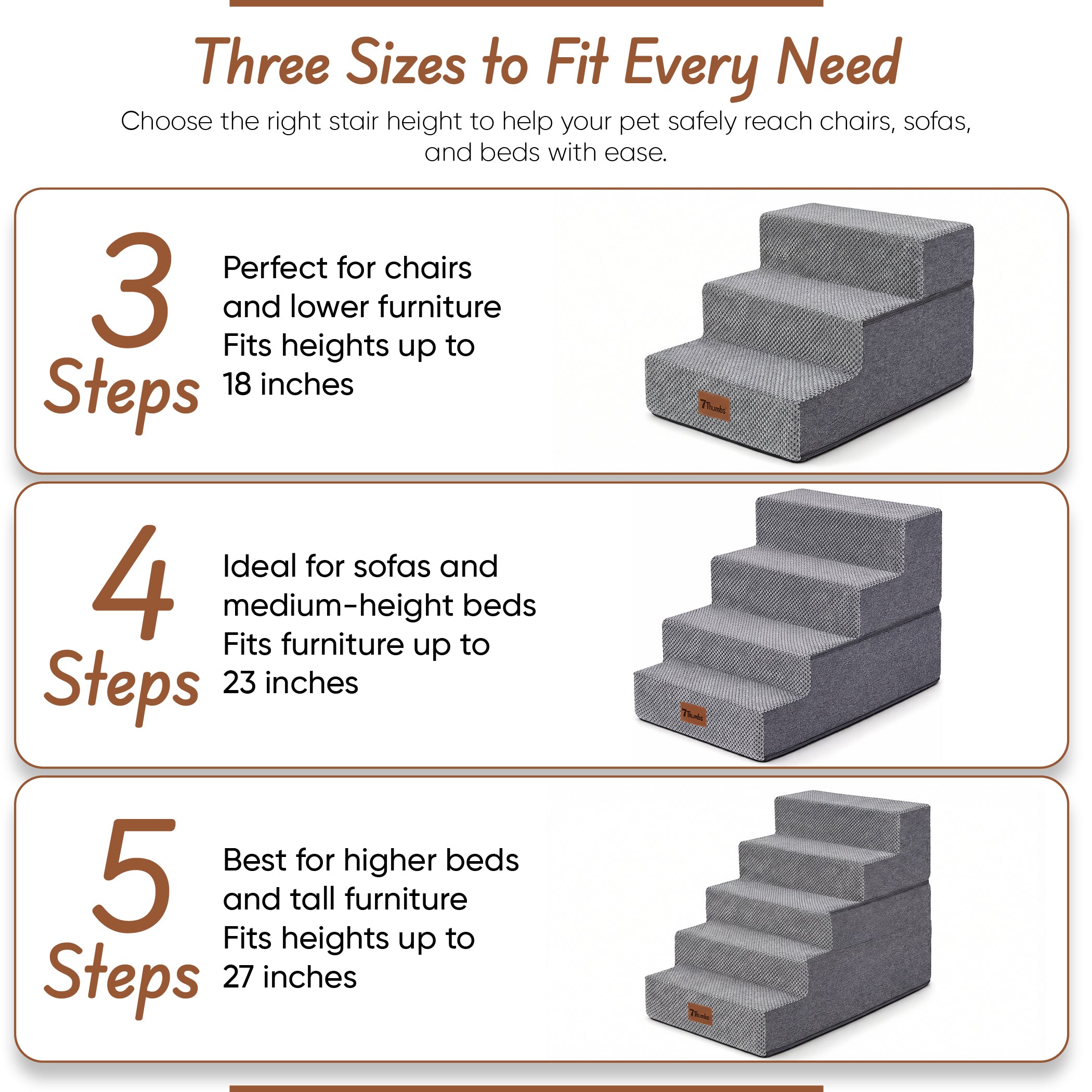 Three Sizes to Fit Every Need

Choose the right stair height to help your pet safely reach chairs, sofas, and beds with ease.

3 Steps

Perfect for chairs and lower furniture
Fits heights up to 18 inches

7Thumbs

4 Steps

Ideal for sofas and medium-height beds
Fits furniture up to 23 inches

7Thumbs

5 Steps

Best for higher beds and tall furniture
Fits heights up to 27 inches

7Thumbs